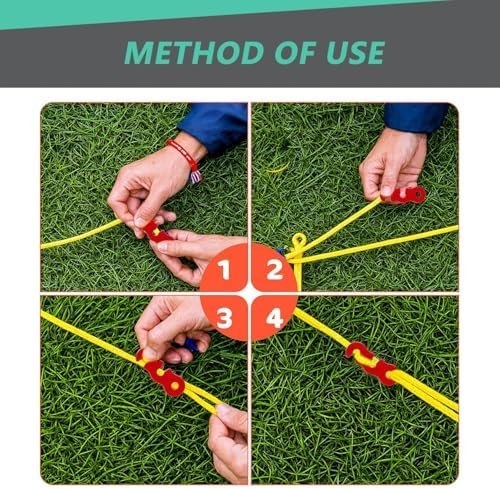 METHOD OF USE

1
2
3
4