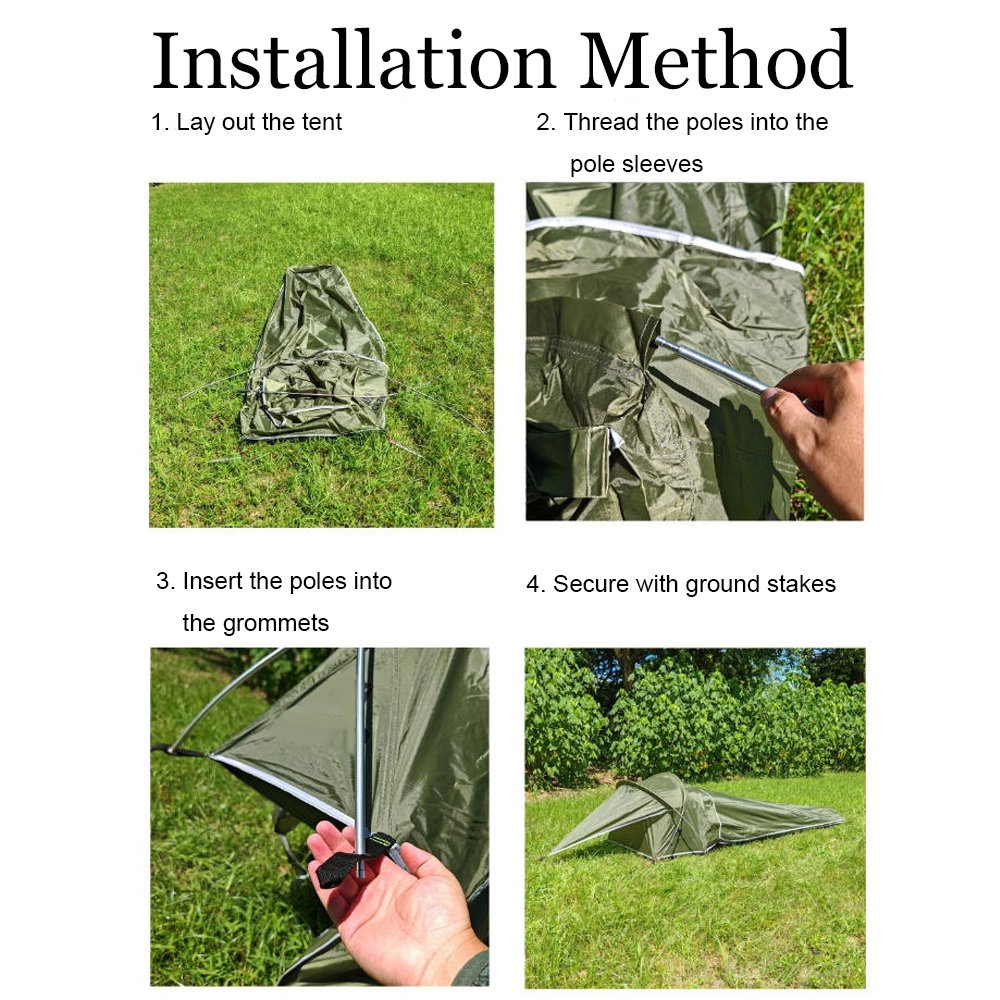 Installation Method

1. Lay out the tent

2. Thread the poles into the pole sleeves

3. Insert the poles into the grommets

4. Secure with ground stakes